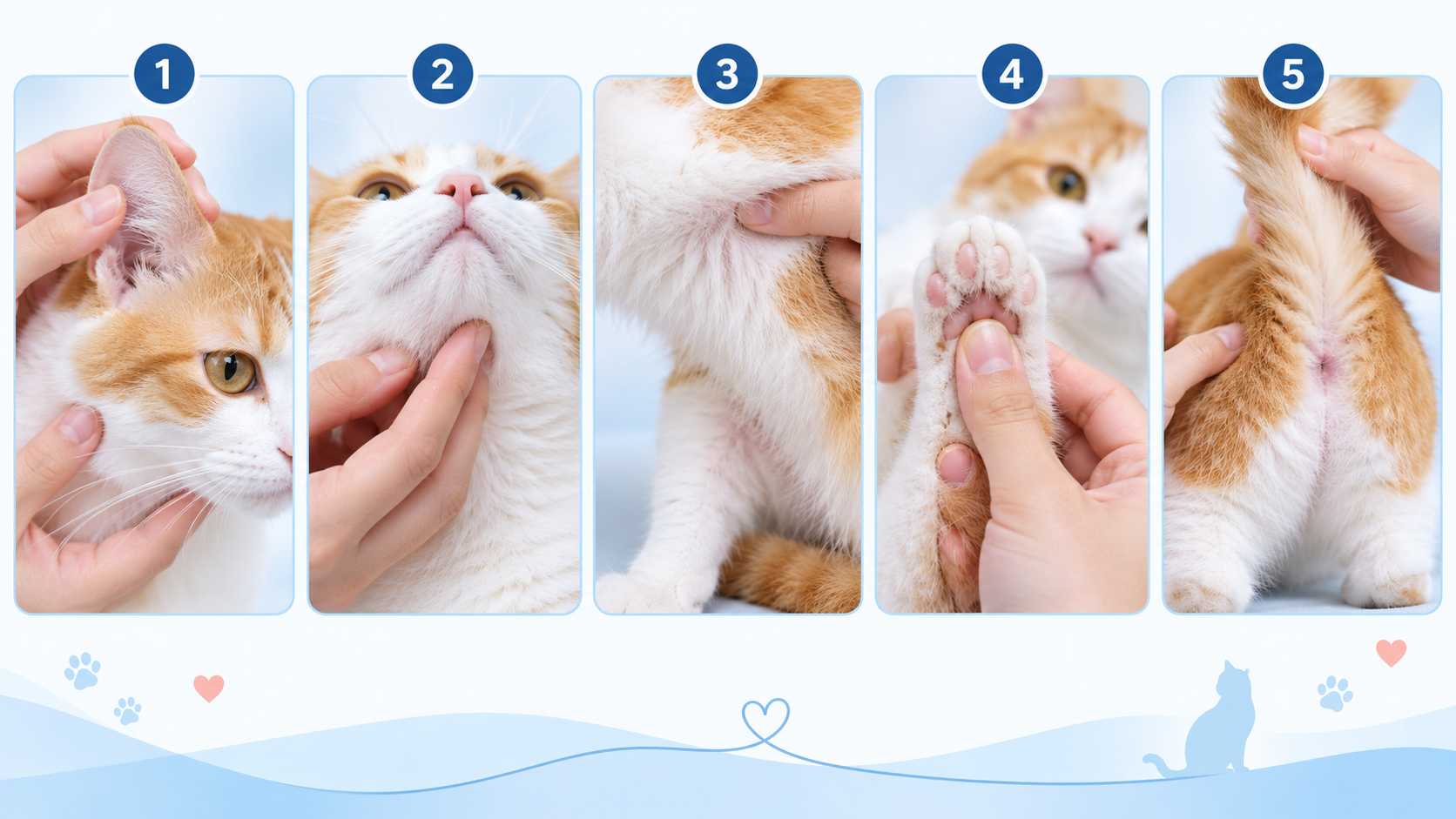 1
2
3
4
5